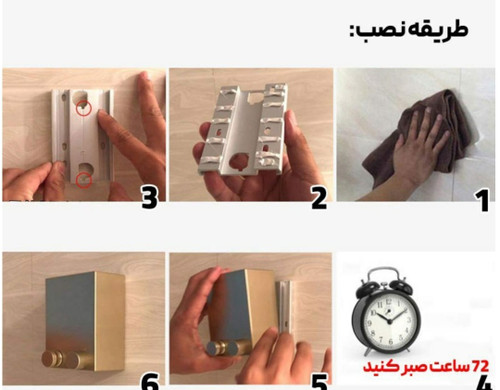 طریقه نصب:

1

2

3

72 ساعت صبر کنید

4

5

6